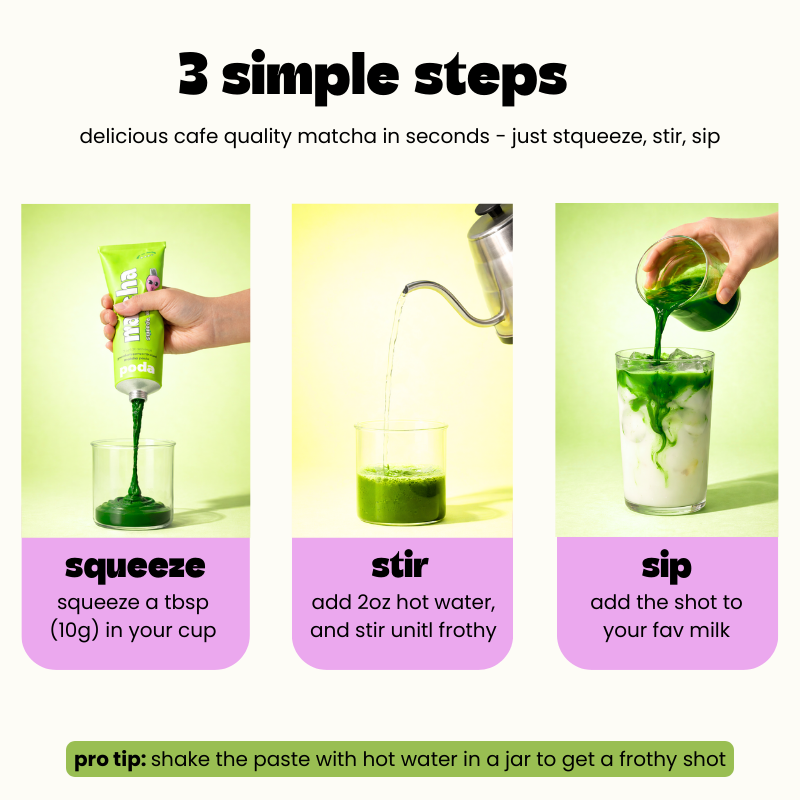 3 simple steps

delicious cafe quality matcha in seconds - just stqueeze, stir, sip

matcha

poda

squeeze

squeeze a tbsp (10g) in your cup

stir

add 2oz hot water, and stir unitl frothy

sip

add the shot to your fav milk

pro tip: shake the paste with hot water in a jar to get a frothy shot